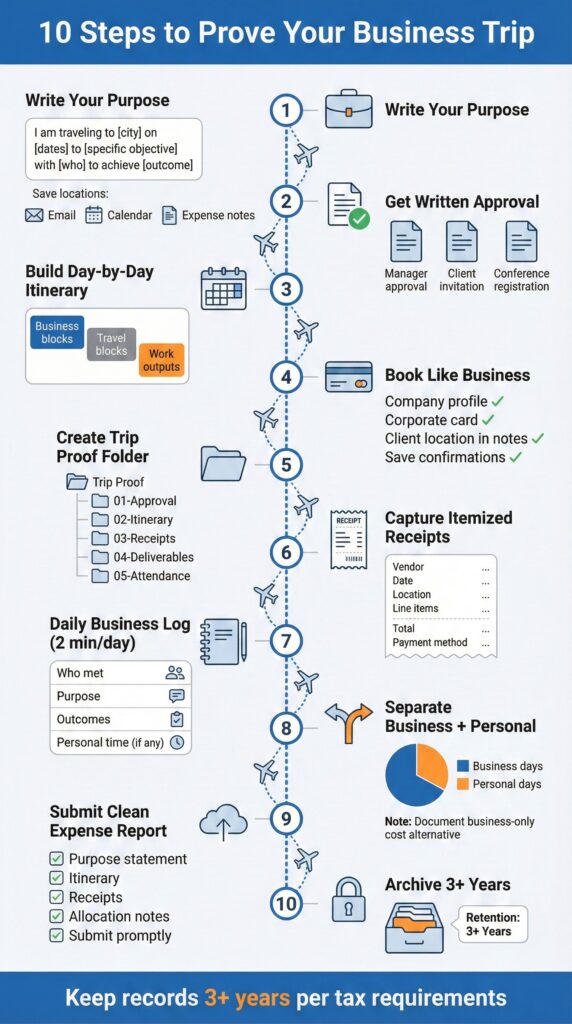 10 Steps to Prove Your Business Trip

Write Your Purpose

I am traveling to [city] on [dates] to [specific objective] with [who] to achieve [outcome]

Save locations:
Email
Calendar
Expense notes

1
Write Your Purpose

2
Get Written Approval
Manager approval
Client invitation
Conference registration

Build Day-by-Day Itinerary
Business blocks
Travel blocks
Work outputs

3

4
Book Like Business
Company profile ✓
Corporate card ✓
Client location in notes ✓
Save confirmations ✓

Create Trip Proof Folder
Trip Proof
01-Approval
02-Itinerary
03-Receipts
04-Deliverables
05-Attendance

5

6
RECEIPT
Capture Itemized Receipts
Vendor ...
Date ...
Location ...
Line items ...
Total ...
Payment method ...

Daily Business Log (2 min/day)
Who met
Purpose
Outcomes
Personal time (if any)

7

8
Separate Business + Personal
Business days
Personal days
Note: Document business-only cost alternative

Submit Clean Expense Report
Purpose statement
Itinerary
Receipts
Allocation notes
Submit promptly

9

10
Archive 3+ Years
Retention: 3+ Years

Keep records 3+ years per tax requirements