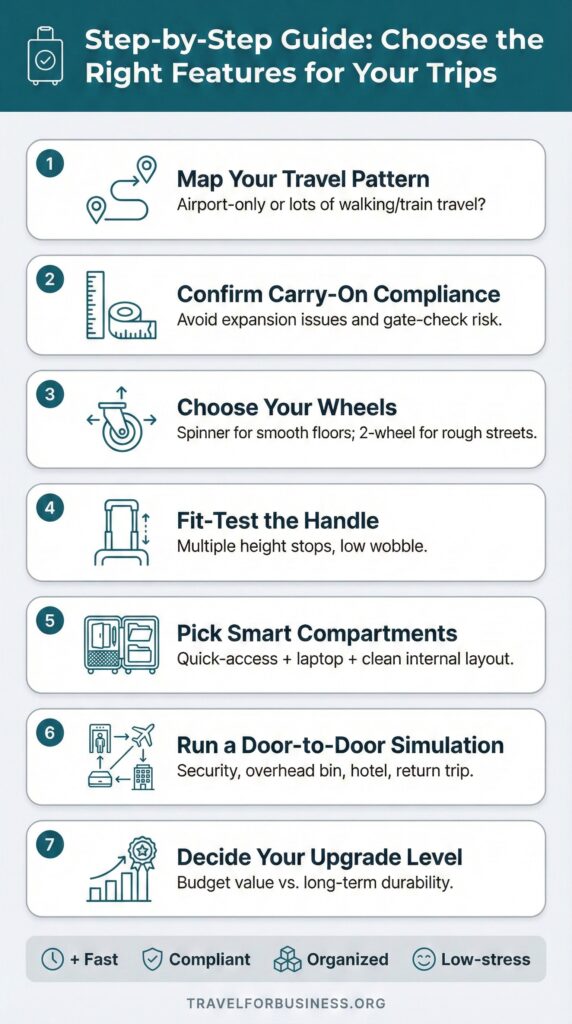 Step-by-Step Guide: Choose the Right Features for Your Trips

1
Map Your Travel Pattern
Airport-only or lots of walking/train travel?

2
Confirm Carry-On Compliance
Avoid expansion issues and gate-check risk.

3
Choose Your Wheels
Spinner for smooth floors; 2-wheel for rough streets.

4
Fit-Test the Handle
Multiple height stops, low wobble.

5
Pick Smart Compartments
Quick-access + laptop + clean internal layout.

6
Run a Door-to-Door Simulation
Security, overhead bin, hotel, return trip.

7
Decide Your Upgrade Level
Budget value vs. long-term durability.

+ Fast Compliant Organized Low-stress

TRAVELFORBUSINESS.ORG